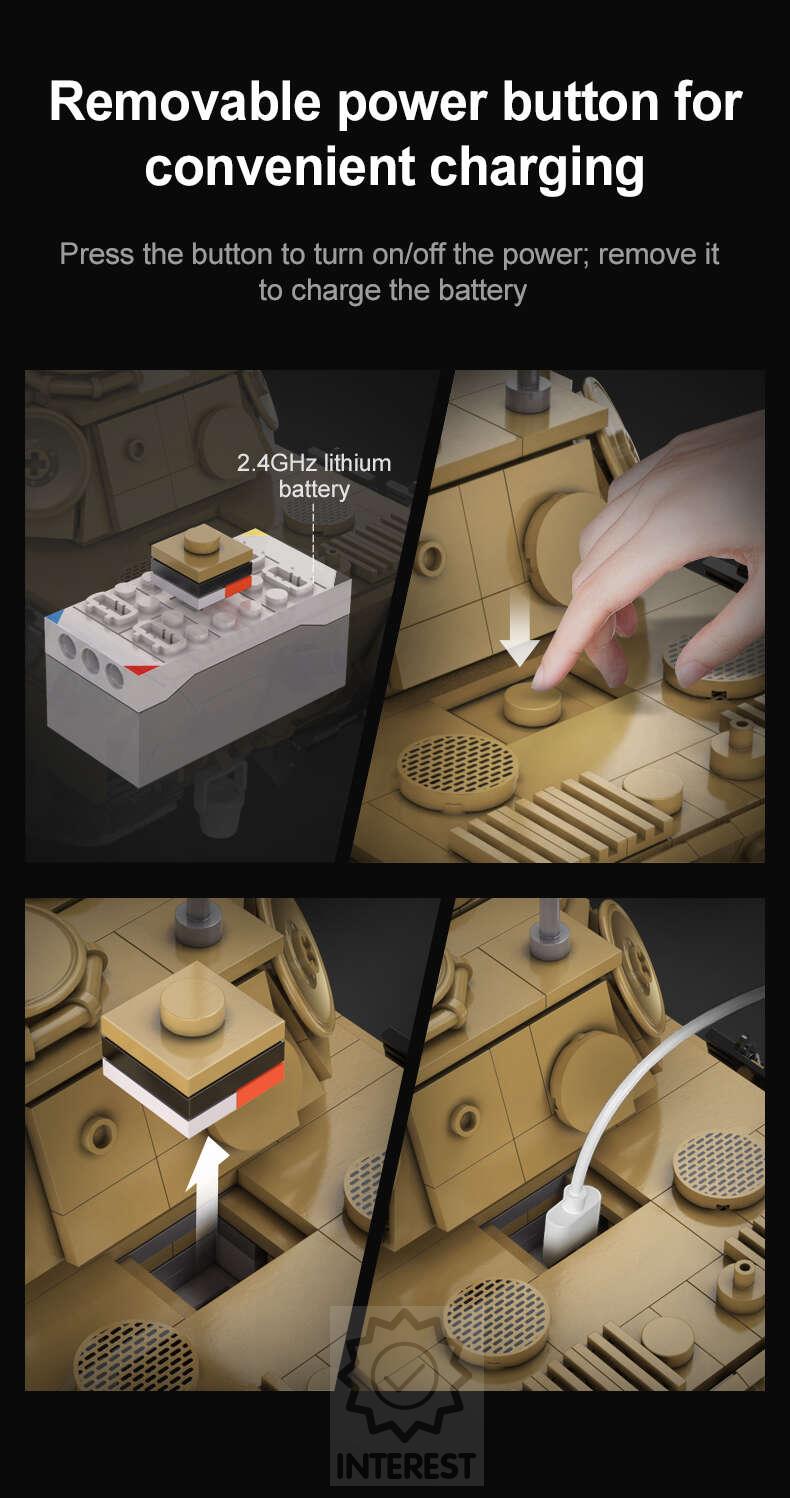 Removable power button for convenient charging

Press the button to turn on/off the power; remove it to charge the battery

2.4GHz lithium battery

INTEREST